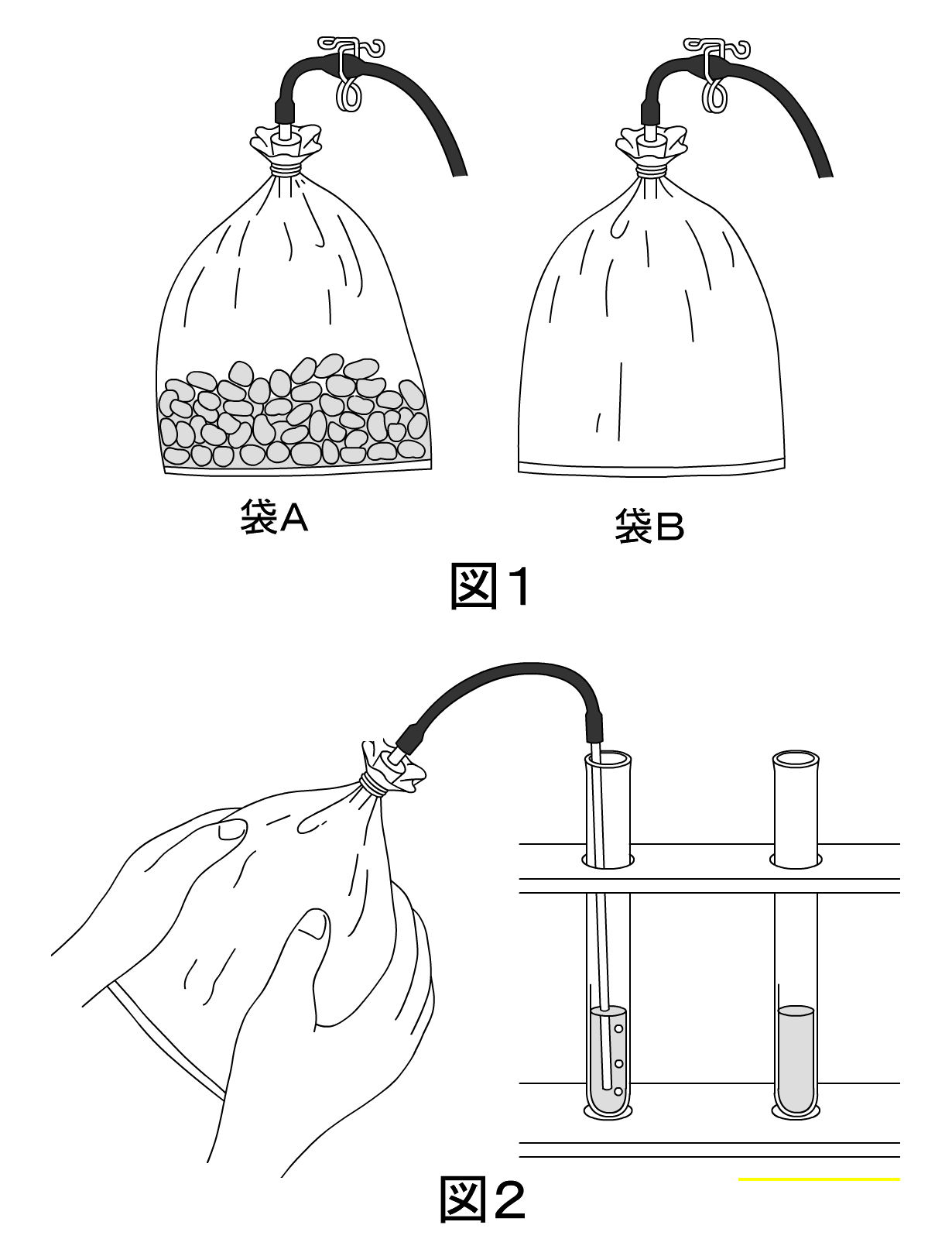 袋A

袋B

図1

図2