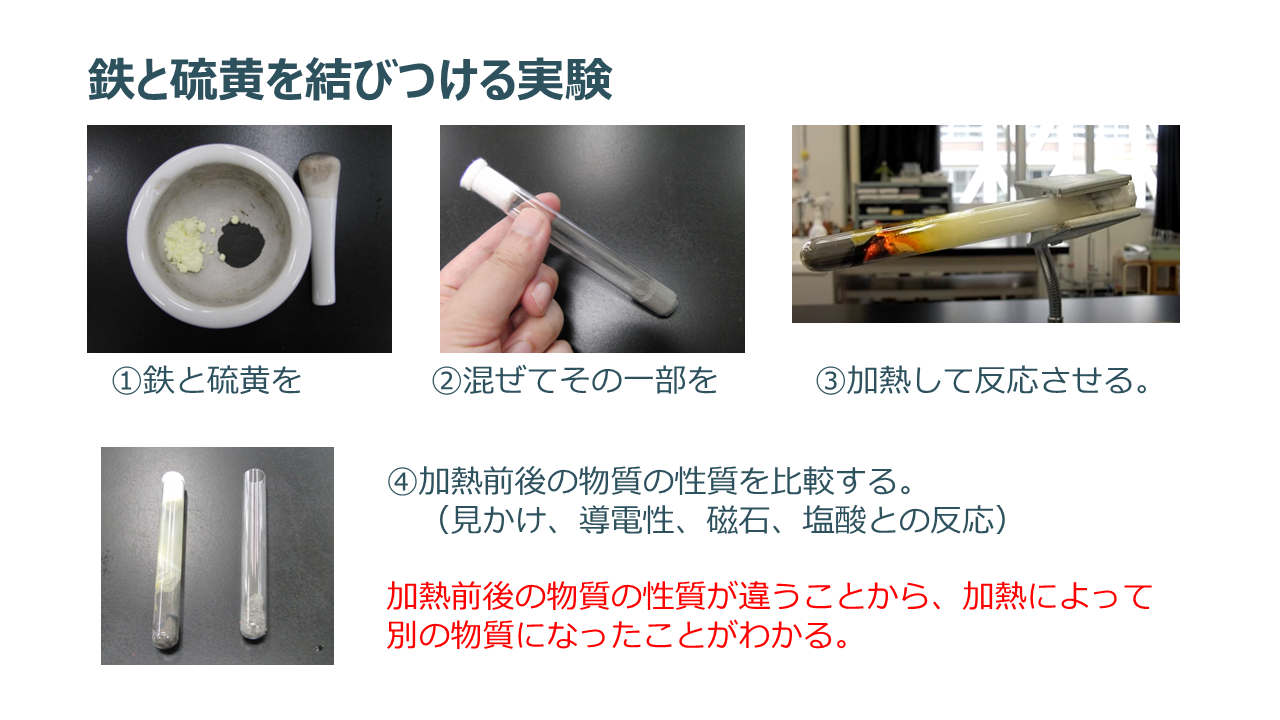 鉄と硫黄を結びつける実験

①鉄と硫黄を

②混ぜてその一部を

③加熱して反応させる。

④加熱前後の物質の性質を比較する。
（見かけ、導電性、磁石、塩酸との反応）

加熱前後の物質の性質が違うことから、加熱によって別の物質になったことがわかる。